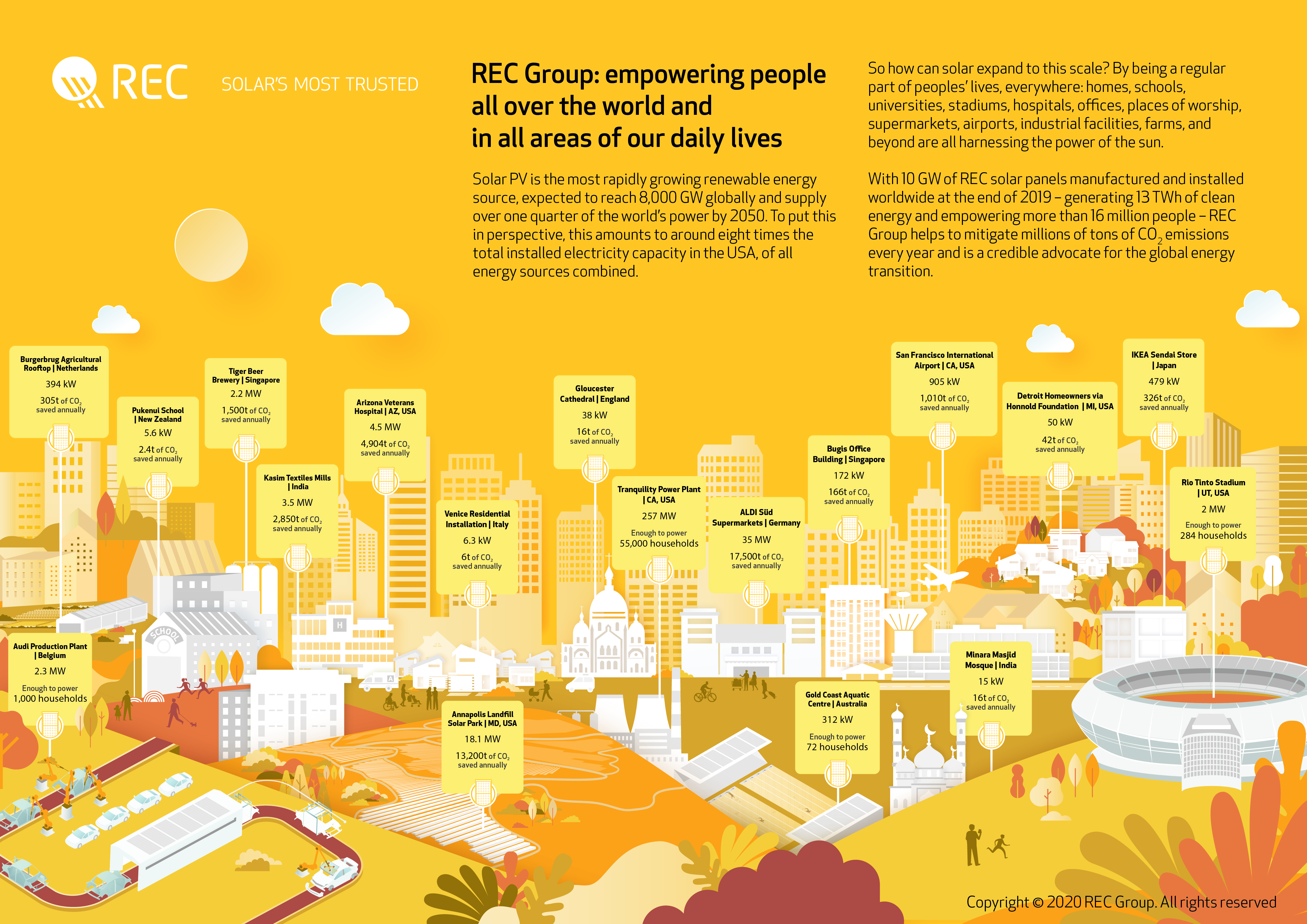 REC SOLAR'S MOST TRUSTED

REC Group: empowering people all over the world and in all areas of our daily lives

Solar PV is the most rapidly growing renewable energy source, expected to reach 8,000 GW globally and supply over one quarter of the world's power by 2050. To put this in perspective, this amounts to around eight times the total installed electricity capacity in the USA, of all energy sources combined.

So how can solar expand to this scale? By being a regular part of peoples' lives, everywhere: homes, schools, universities, stadiums, hospitals, offices, places of worship, supermarkets, airports, industrial facilities, farms, and beyond are all harnessing the power of the sun.

With 10 GW of REC solar panels manufactured and installed worldwide at the end of 2019 – generating 13 TWh of clean energy and empowering more than 16 million people – REC Group helps to mitigate millions of tons of $CO_2$ emissions every year and is a credible advocate for the global energy transition.

Burgerbrug Agricultural Rooftop | Netherlands
394 kW
305t of $CO_2$ saved annually

Pukenui School | New Zealand
5.6 kW
2.4t of $CO_2$ saved annually

Tiger Beer Brewery | Singapore
2.2 MW
1,500t of $CO_2$ saved annually

Kasim Textiles Mills | India
3.5 MW
2,850t of $CO_2$ saved annually

Arizona Veterans Hospital | AZ, USA
4.5 MW
4,904t of $CO_2$ saved annually

Venice Residential Installation | Italy
6.3 kW
6t of $CO_2$ saved annually

Gloucester Cathedral | England
38 kW
16t of $CO_2$ saved annually

Tranquility Power Plant | CA, USA
257 MW
Enough to power 55,000 households

ALDI Süd Supermarkets | Germany
35 MW
17,500t of $CO_2$ saved annually

Bugis Office Building | Singapore
172 kW
166t of $CO_2$ saved annually

San Francisco International Airport | CA, USA
905 kW
1,010t of $CO_2$ saved annually

Detroit Homeowners via Honnold Foundation | MI, USA
50 kW
42t of $CO_2$ saved annually

IKEA Sendai Store | Japan
479 kW
326t of $CO_2$ saved annually

Rio Tinto Stadium | UT, USA
2 MW
Enough to power 284 households

Audi Production Plant | Belgium
2.3 MW
Enough to power 1,000 households

SCHOOL

H

Annapolis Landfill Solar Park | MD, USA
18.1 MW
13,200t of $CO_2$ saved annually

Gold Coast Aquatic Centre | Australia
312 kW
Enough to power 72 households

Minara Masjid Mosque | India
15 kW
16t of $CO_2$ saved annually

Copyright © 2020 REC Group. All rights reserved